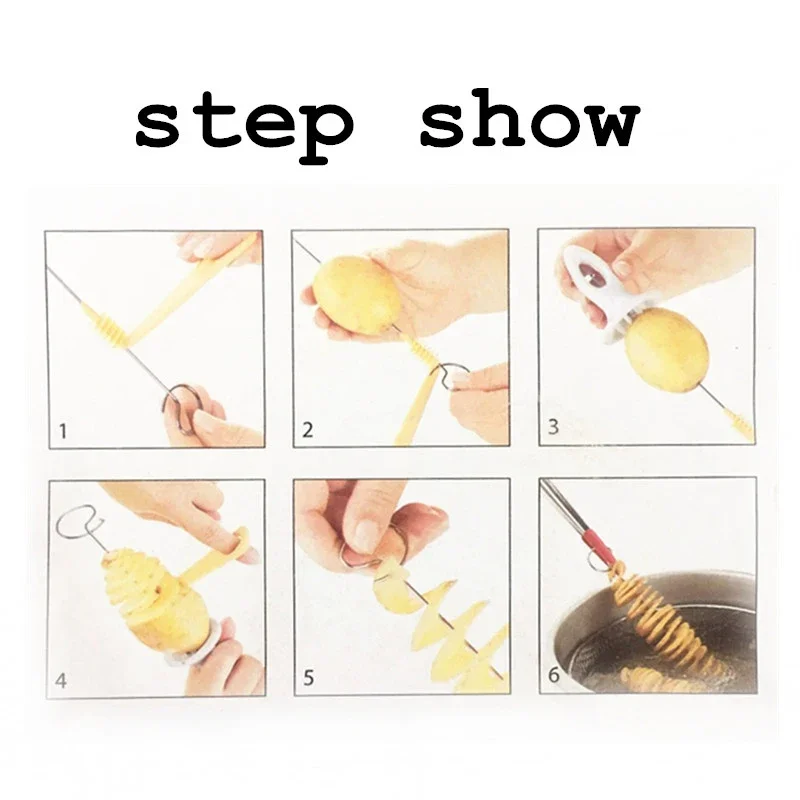 step show

1

2

3

4

5

6