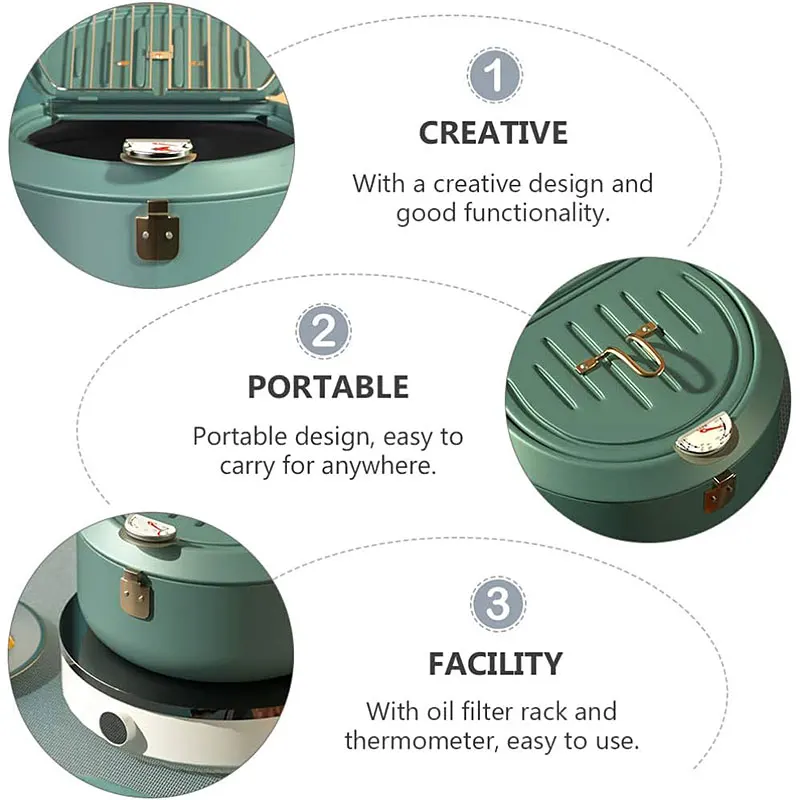 1

CREATIVE

With a creative design and good functionality.

2

PORTABLE

Portable design, easy to carry for anywhere.

3

FACILITY

With oil filter rack and thermometer, easy to use.